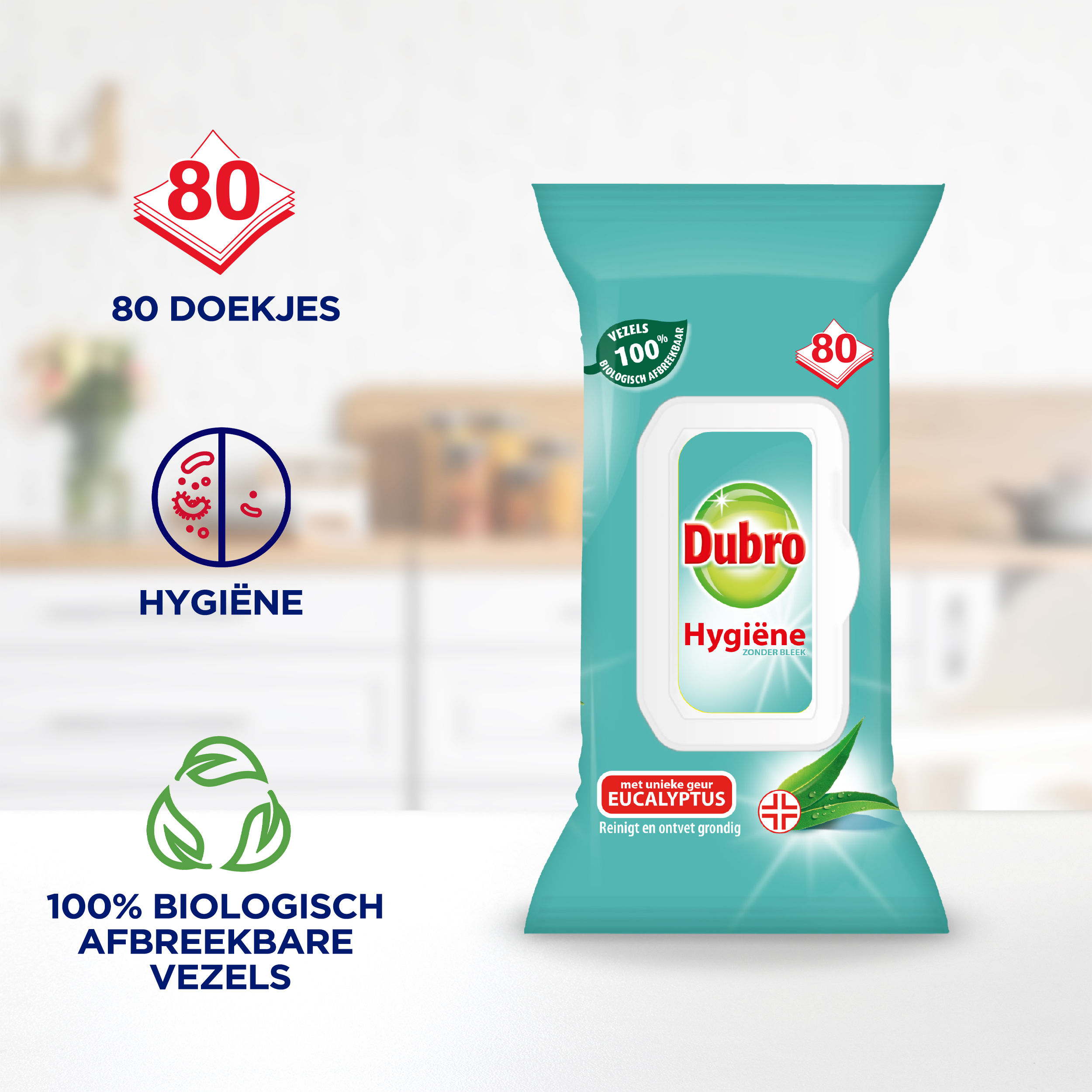 80

80 DOEKJES

HYGIËNE

100% BIOLOGISCH AFBREEKBARE VEZELS

VEZELS 100% BIOLOGISCH AFBREEKBAAR

80

Dubro

Hygiëne
ZONDER BLEEK

met unieke geur
EUCALYPTUS

Reinigt en ontvet grondig