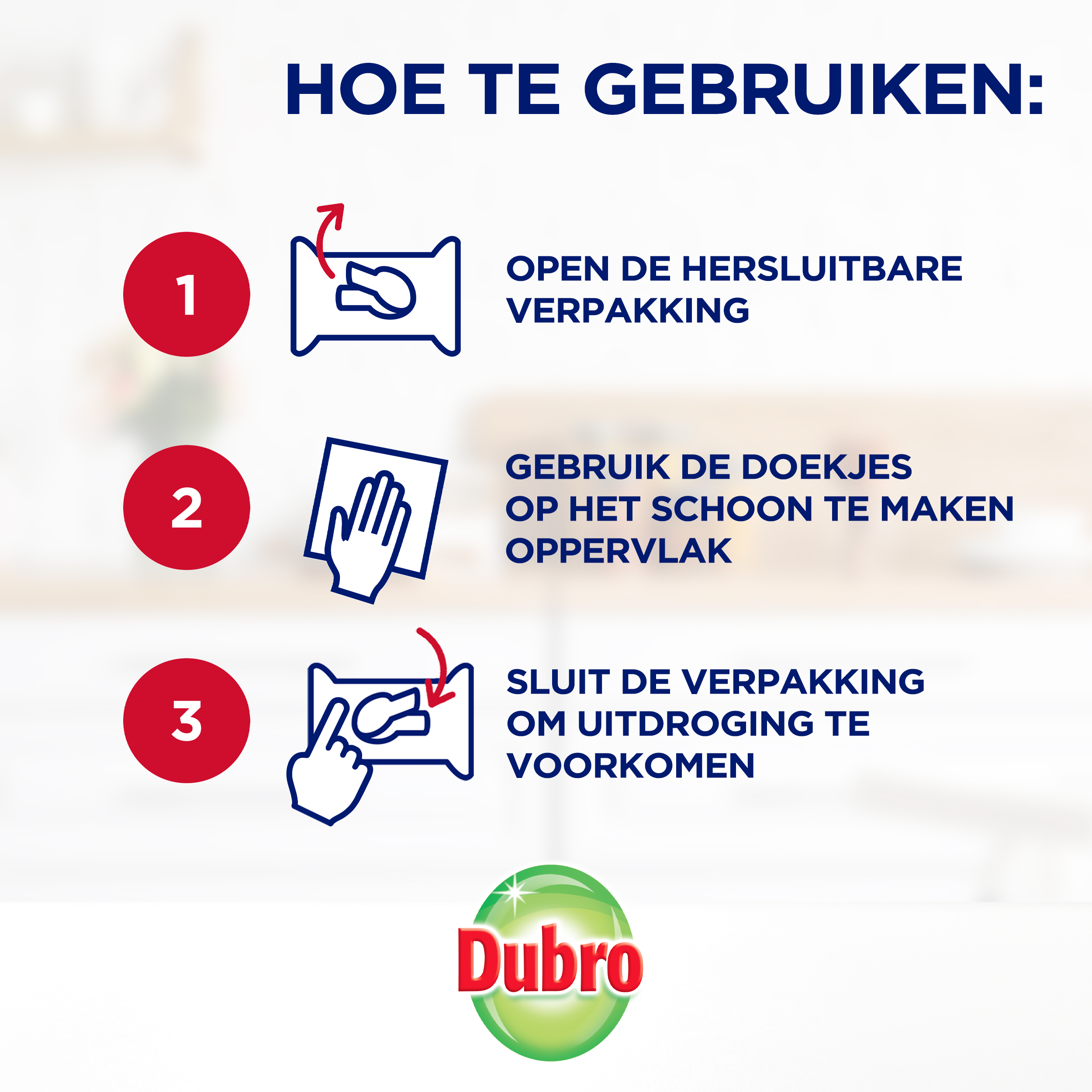 HOE TE GEBRUIKEN:

1

OPEN DE HERSLUITBARE VERPAKKING

2

GEBRUIK DE DOEKJES OP HET SCHOON TE MAKEN OPPERVLAK

3

SLUIT DE VERPAKKING OM UITDROGING TE VOORKOMEN

Dubro