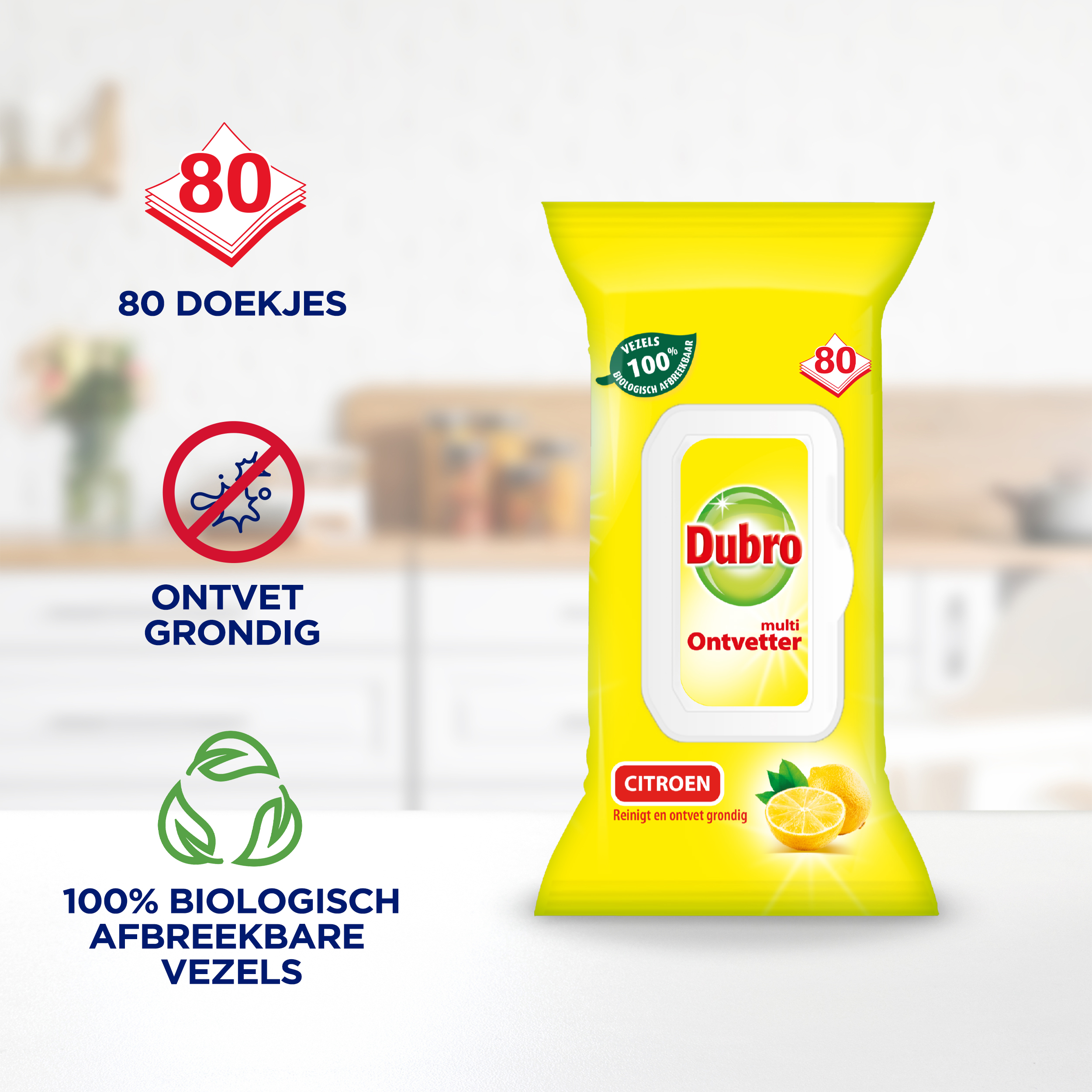 80

80 DOEKJES

ONTVET GRONDIG

100% BIOLOGISCH AFBREEKBARE VEZELS

VEZELS 100% BIOLOGISCH AFBREEKBAAR

80

Dubro

multi Ontvetter

CITROEN

Reinigt en ontvet grondig